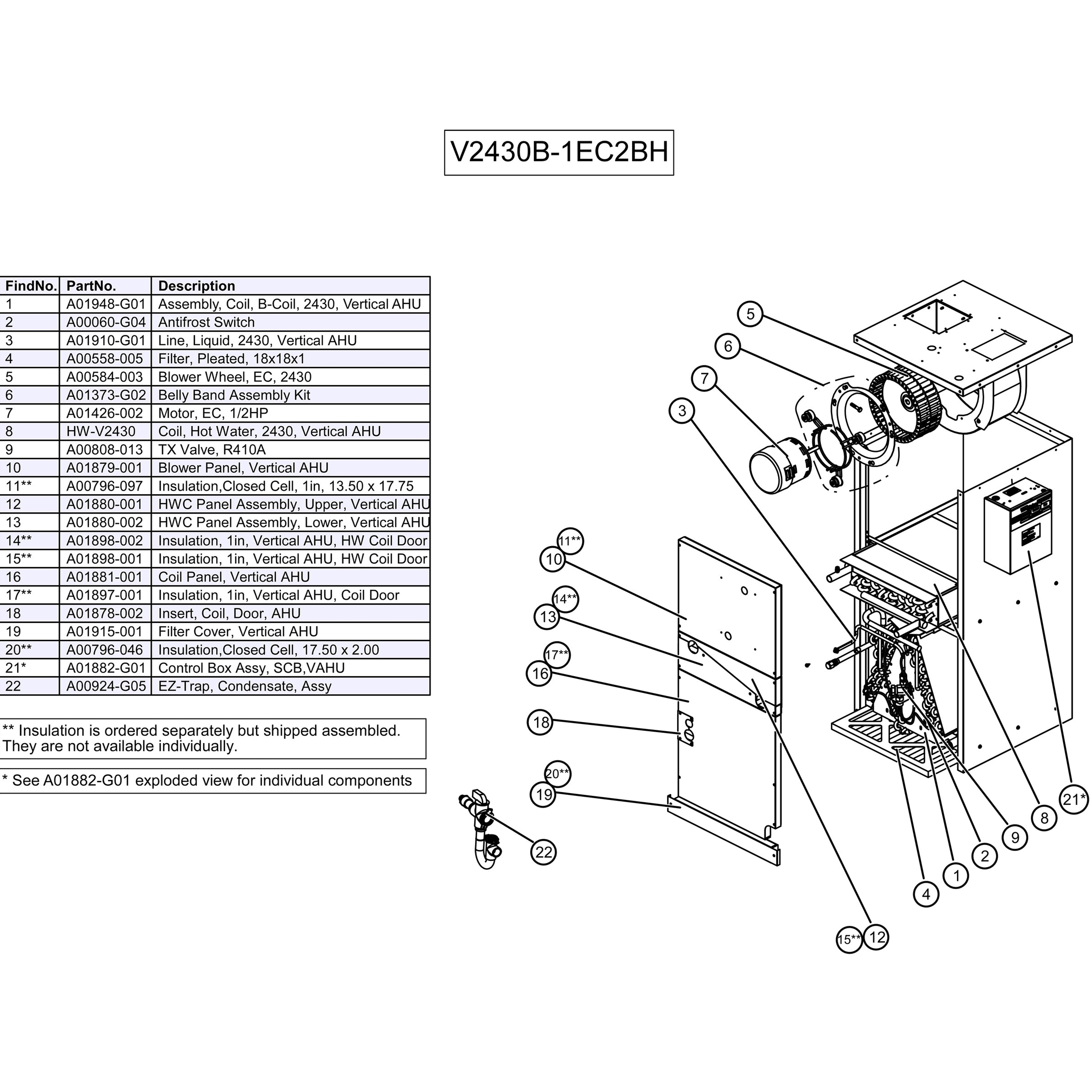 V2430B-1EC2BH

| FindNo. | PartNo. | Description |
|---|---|---|
| 1 | A01948-G01 | Assembly, Coil, B-Coil, 2430, Vertical AHU |
| 2 | A00060-G04 | Antifrost Switch |
| 3 | A01910-G01 | Line, Liquid, 2430, Vertical AHU |
| 4 | A00558-005 | Filter, Pleated, 18x18x1 |
| 5 | A00584-003 | Blower Wheel, EC, 2430 |
| 6 | A01373-G02 | Belly Band Assembly Kit |
| 7 | A01426-002 | Motor, EC, 1/2HP |
| 8 | HW-V2430 | Coil, Hot Water, 2430, Vertical AHU |
| 9 | A00808-013 | TX Valve, R410A |
| 10 | A01879-001 | Blower Panel, Vertical AHU |
| 11** | A00796-097 | Insulation,Closed Cell, 1in, 13.50 x 17.75 |
| 12 | A01880-001 | HWC Panel Assembly, Upper, Vertical AHU |
| 13 | A01880-002 | HWC Panel Assembly, Lower, Vertical AHU |
| 14** | A01898-002 | Insulation, 1in, Vertical AHU, HW Coil Door |
| 15** | A01898-001 | Insulation, 1in, Vertical AHU, HW Coil Door |
| 16 | A01881-001 | Coil Panel, Vertical AHU |
| 17** | A01897-001 | Insulation, 1in, Vertical AHU, Coil Door |
| 18 | A01878-002 | Insert, Coil, Door, AHU |
| 19 | A01915-001 | Filter Cover, Vertical AHU |
| 20** | A00796-046 | Insulation,Closed Cell, 17.50 x 2.00 |
| 21* | A01882-G01 | Control Box Assy, SCB,VAHU |
| 22 | A00924-G05 | EZ-Trap, Condensate, Assy |

** Insulation is ordered separately but shipped assembled. They are not available individually.

* See A01882-G01 exploded view for individual components

5
6
7
3
11**
10
14**
13
17**
16
18
20**
19
22
21*
8
9
2
1
4
15**
12