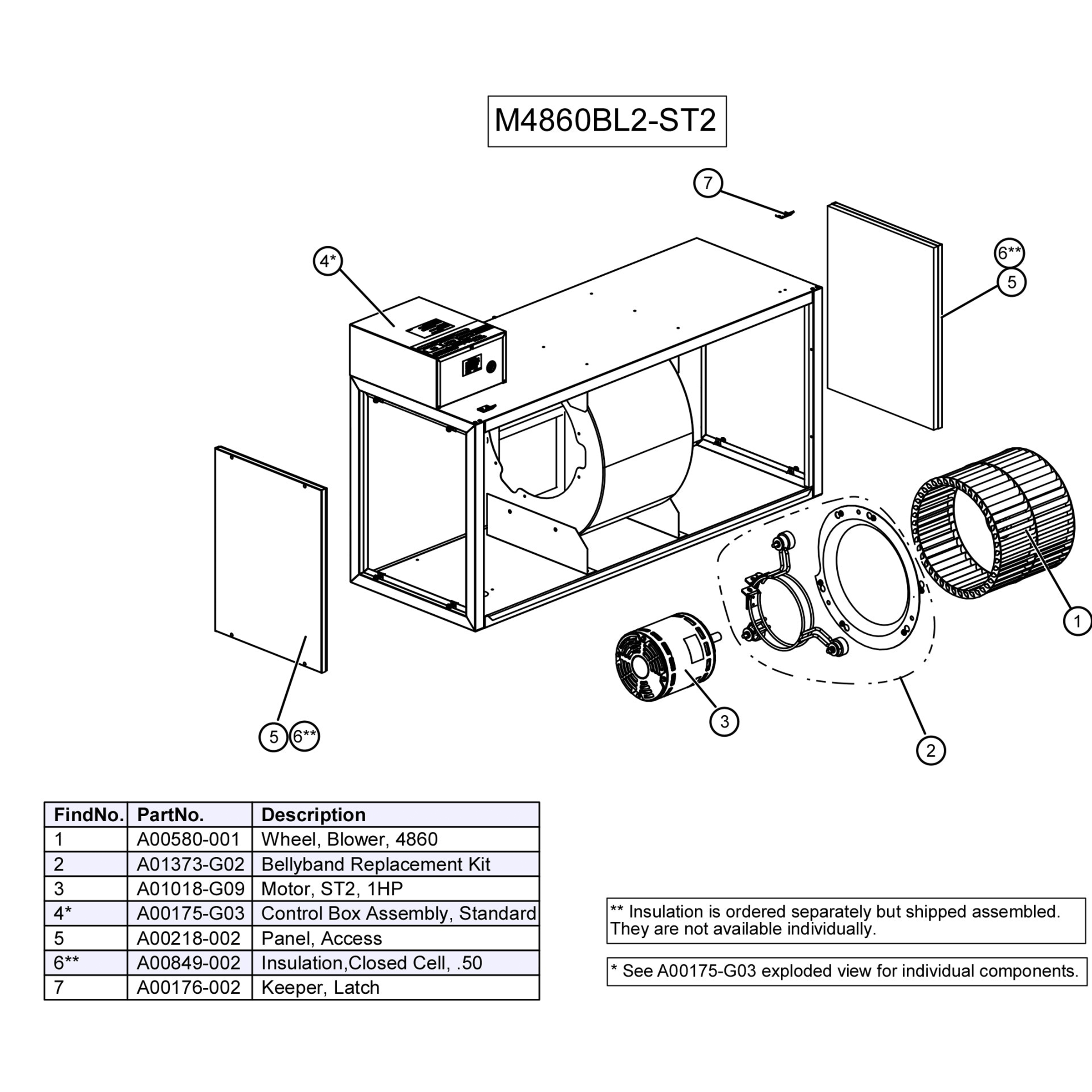 M4860BL2-ST2

7

4*

6**

5

1

3

2

5 6**

| FindNo. | PartNo. | Description |
|---|---|---|
| 1 | A00580-001 | Wheel, Blower, 4860 |
| 2 | A01373-G02 | Bellyband Replacement Kit |
| 3 | A01018-G09 | Motor, ST2, 1HP |
| 4* | A00175-G03 | Control Box Assembly, Standard |
| 5 | A00218-002 | Panel, Access |
| 6** | A00849-002 | Insulation,Closed Cell, .50 |
| 7 | A00176-002 | Keeper, Latch |

** Insulation is ordered separately but shipped assembled. They are not available individually.

* See A00175-G03 exploded view for individual components.