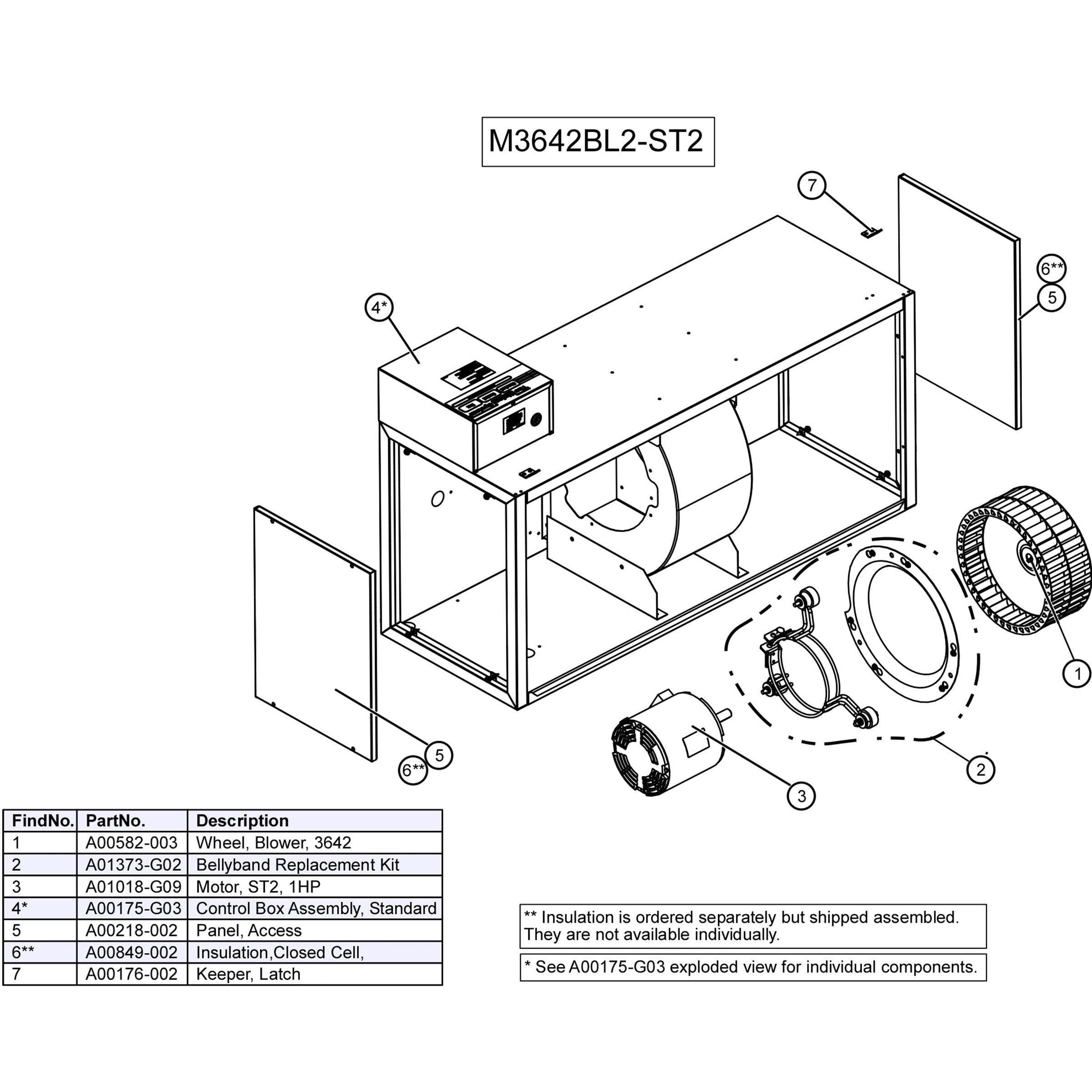 M3642BL2-ST2

7

6**

5

4*

1

2

3

5

6**

| FindNo. | PartNo. | Description |
|---|---|---|
| 1 | A00582-003 | Wheel, Blower, 3642 |
| 2 | A01373-G02 | Bellyband Replacement Kit |
| 3 | A01018-G09 | Motor, ST2, 1HP |
| 4* | A00175-G03 | Control Box Assembly, Standard |
| 5 | A00218-002 | Panel, Access |
| 6** | A00849-002 | Insulation,Closed Cell, |
| 7 | A00176-002 | Keeper, Latch |

** Insulation is ordered separately but shipped assembled. They are not available individually.

* See A00175-G03 exploded view for individual components.