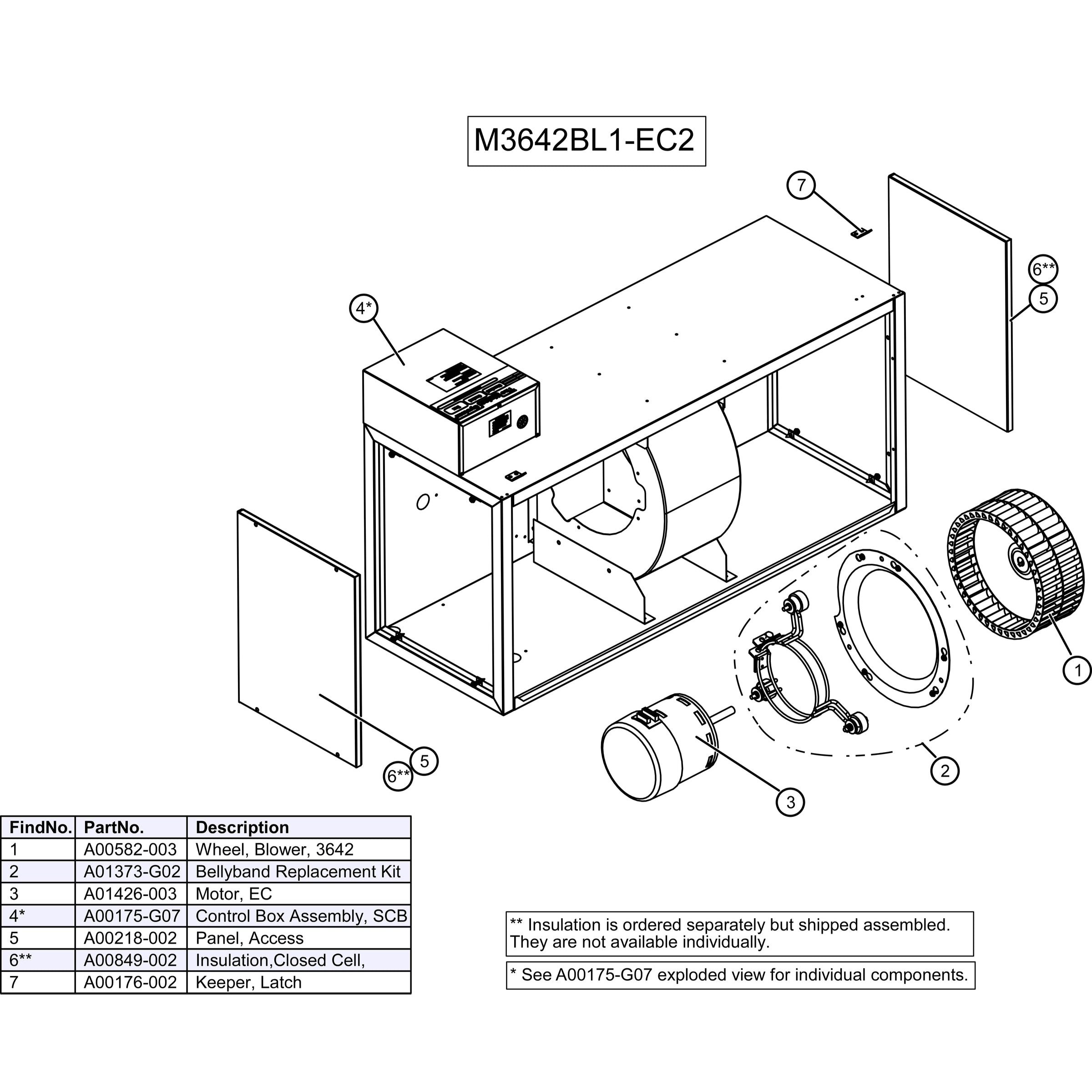 M3642BL1-EC2

7

6**

5

4*

1

2

3

5

6**

| FindNo. | PartNo. | Description |
|---|---|---|
| 1 | A00582-003 | Wheel, Blower, 3642 |
| 2 | A01373-G02 | Bellyband Replacement Kit |
| 3 | A01426-003 | Motor, EC |
| 4* | A00175-G07 | Control Box Assembly, SCB |
| 5 | A00218-002 | Panel, Access |
| 6** | A00849-002 | Insulation,Closed Cell, |
| 7 | A00176-002 | Keeper, Latch |

** Insulation is ordered separately but shipped assembled. They are not available individually.

* See A00175-G07 exploded view for individual components.