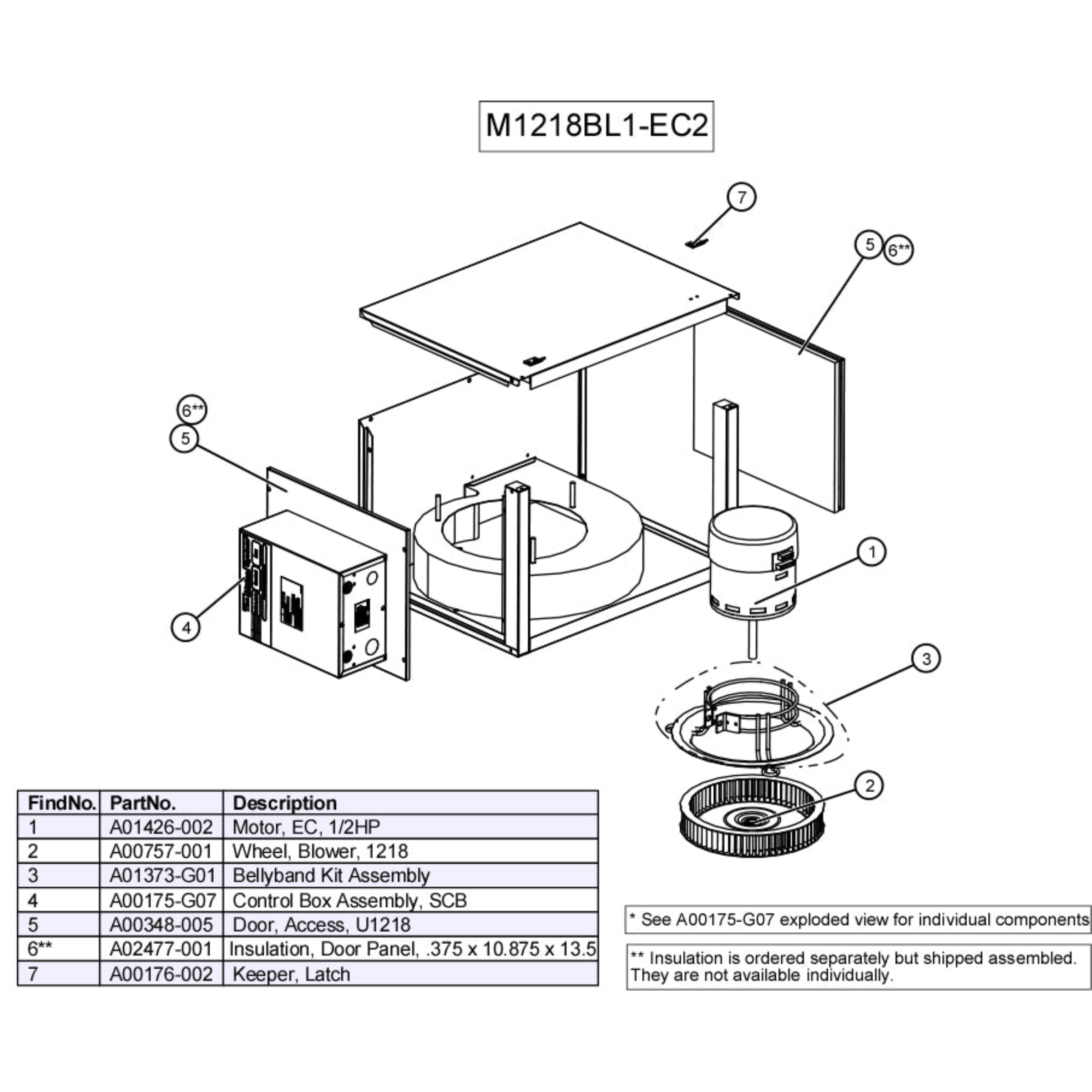 M1218BL1-EC2

7

5

6**

6**

5

1

4

3

2

| FindNo. | PartNo. | Description |
|---|---|---|
| 1 | A01426-002 | Motor, EC, 1/2HP |
| 2 | A00757-001 | Wheel, Blower, 1218 |
| 3 | A01373-G01 | Bellyband Kit Assembly |
| 4 | A00175-G07 | Control Box Assembly, SCB |
| 5 | A00348-005 | Door, Access, U1218 |
| 6** | A02477-001 | Insulation, Door Panel, .375 x 10.875 x 13.5 |
| 7 | A00176-002 | Keeper, Latch |

* See A00175-G07 exploded view for individual components

** Insulation is ordered separately but shipped assembled. They are not available individually.